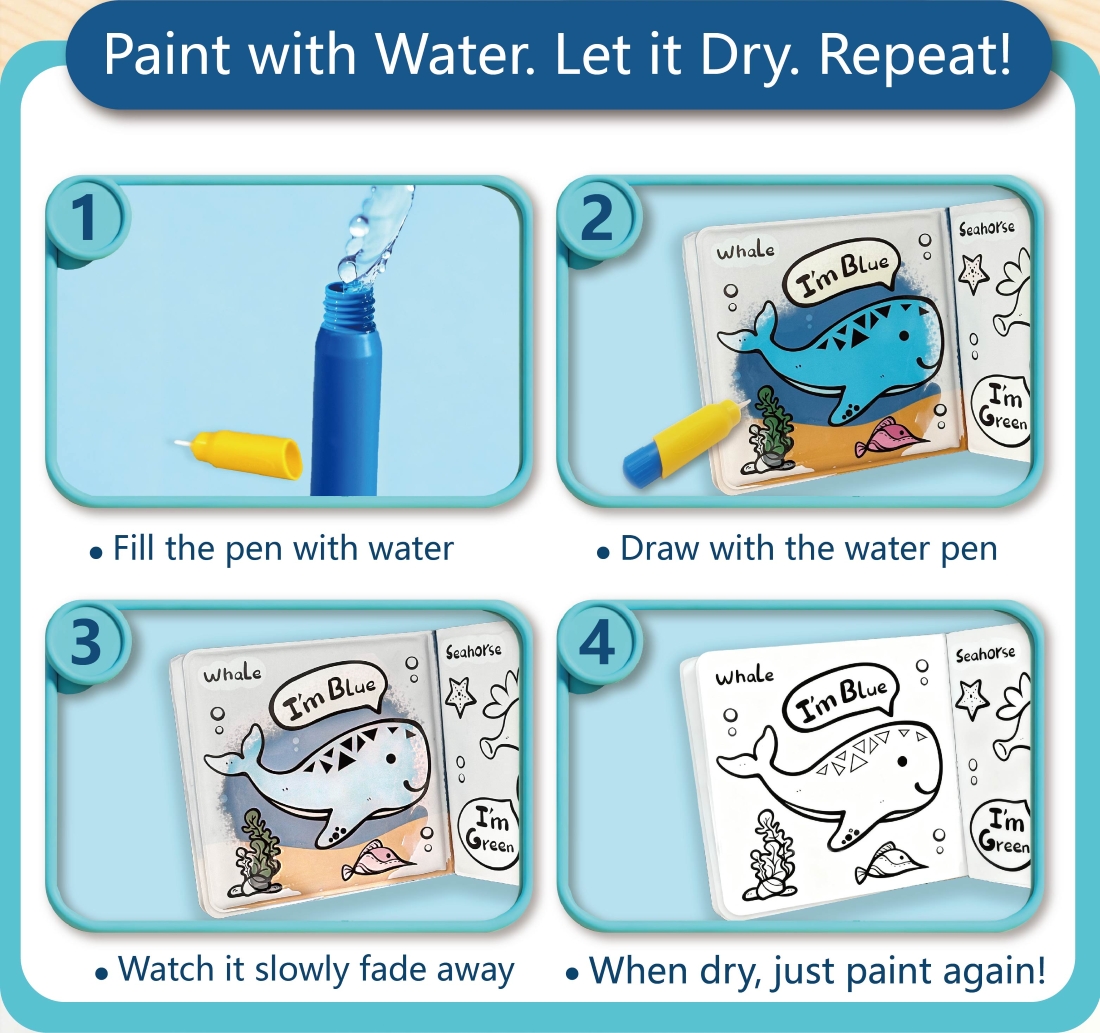 Paint with Water. Let it Dry. Repeat!

1

• Fill the pen with water

2

Whale

I'm Blue

Seahorse

I'm Green

• Draw with the water pen

3

Whale

I'm Blue

Seahorse

I'm Green

• Watch it slowly fade away

4

Whale

I'm Blue

Seahorse

I'm Green

• When dry, just paint again!